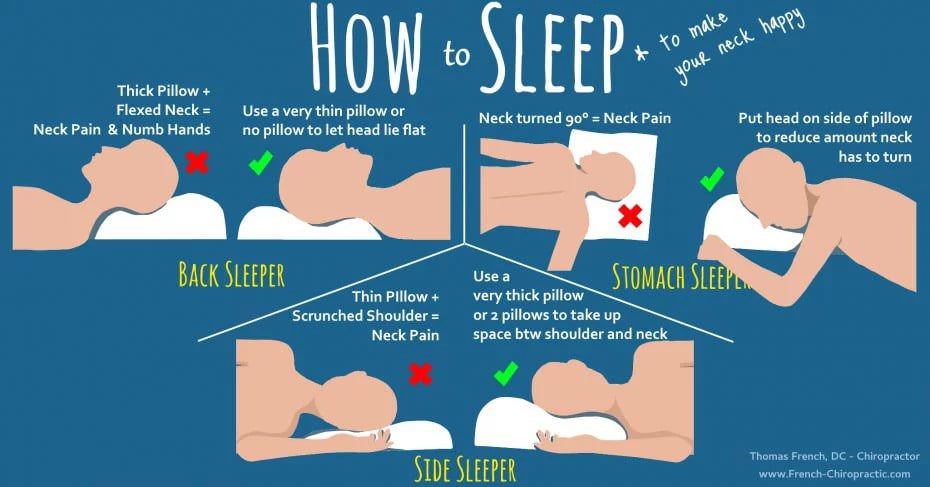 HOW to SLEEP * to make your neck happy

Thick Pillow + Flexed Neck = Neck Pain & Numb Hands

Use a very thin pillow or no pillow to let head lie flat

BACK SLEEPER

Neck turned 90° = Neck Pain

Put head on side of pillow to reduce amount neck has to turn

STOMACH SLEEPER

Thin PIllow + Scrunched Shoulder = Neck Pain

Use a very thick pillow or 2 pillows to take up space btw shoulder and neck

SIDE SLEEPER

Thomas French, DC - Chiropractor
www.French-Chiropractic.com