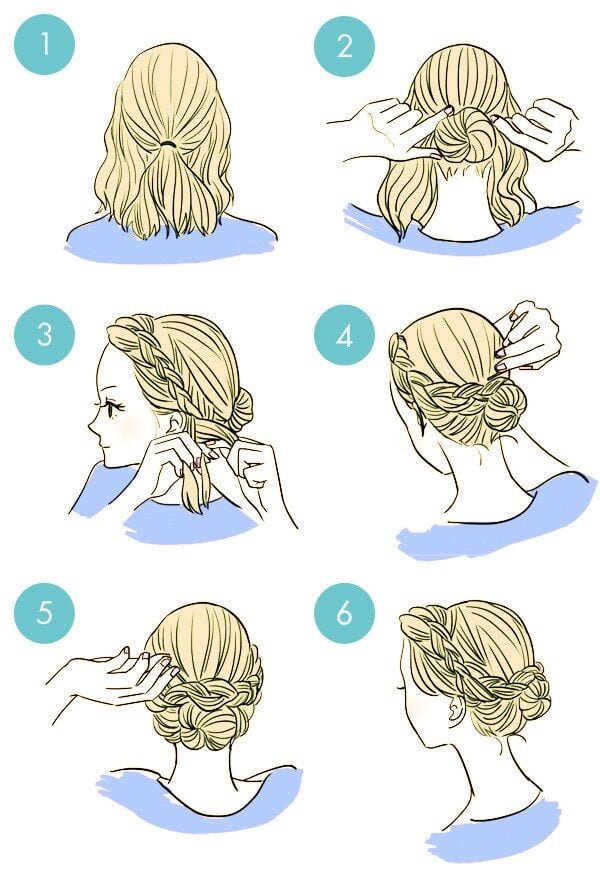 1
2
3
4
5
6